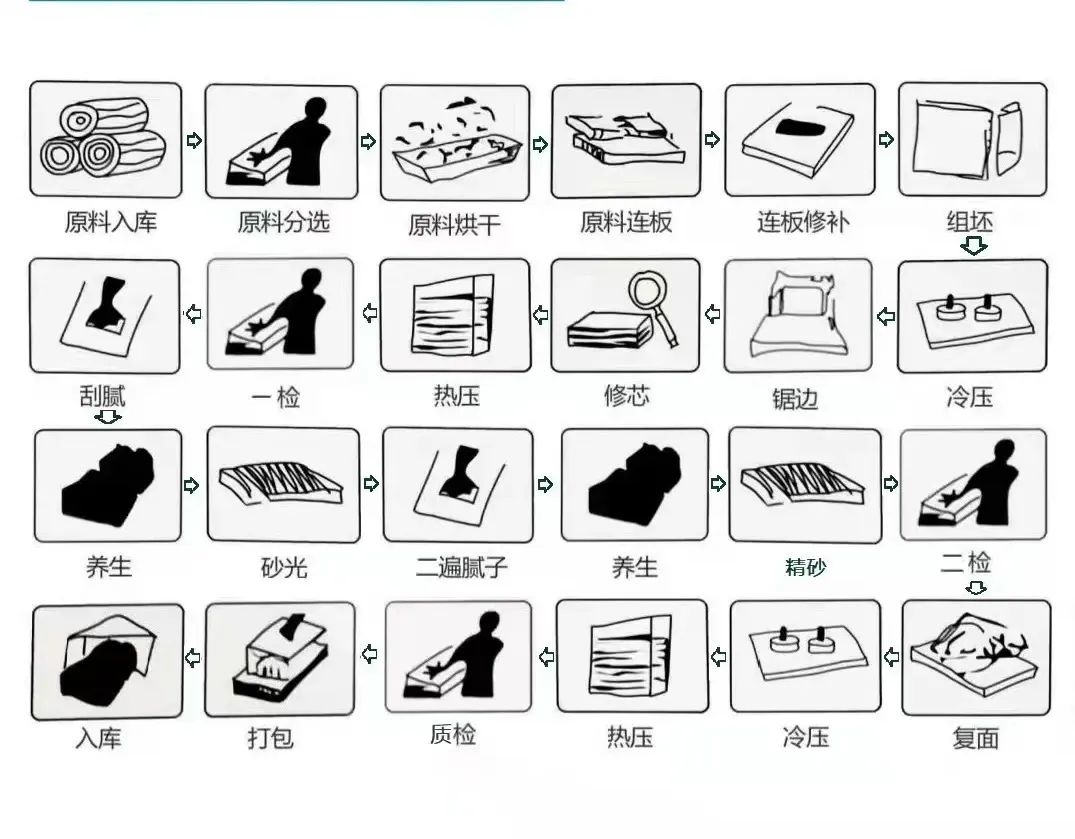 原料入库

原料分选

原料烘干

原料连板

连板修补

组坯

冷压

锯边

修芯

热压

一检

刮腻

养生

砂光

二遍腻子

养生

精砂

二检

复面

冷压

热压

质检

打包

入库