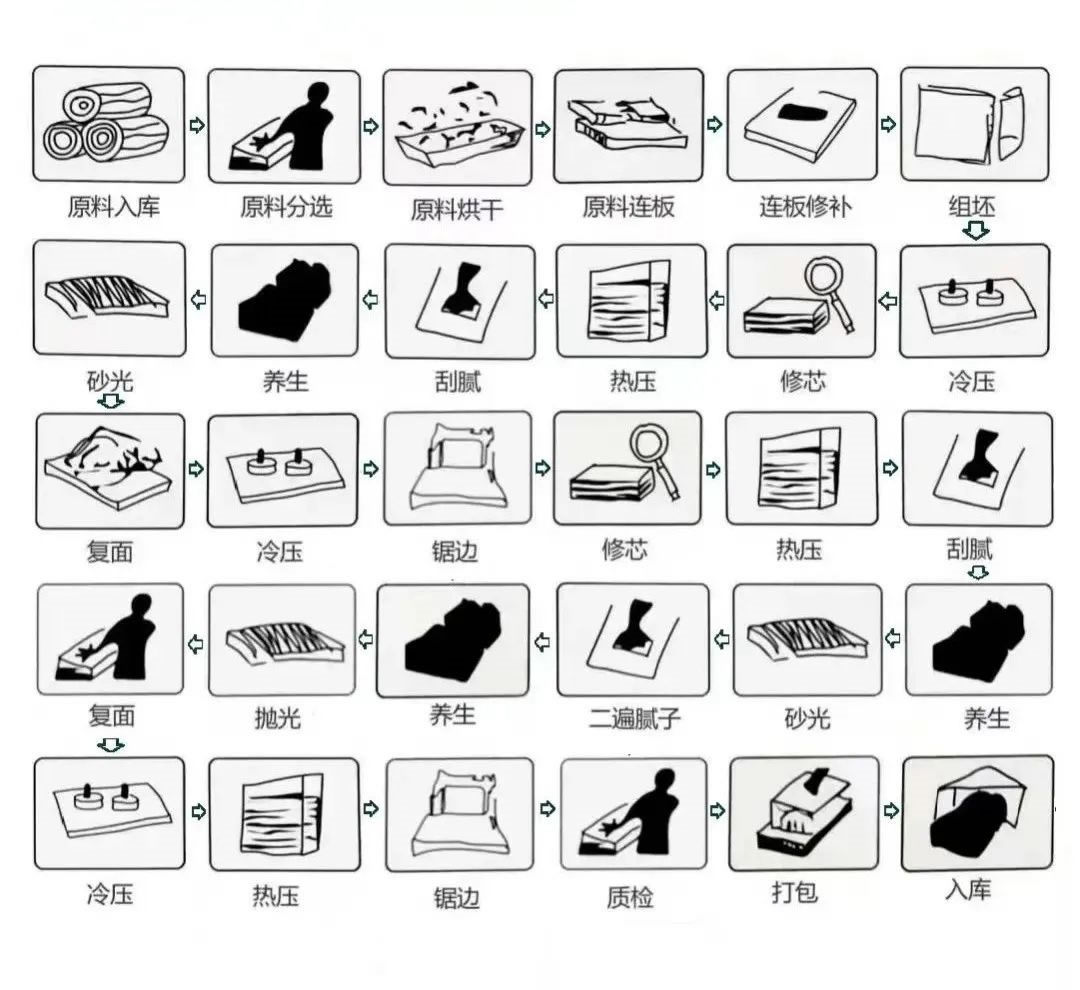 原料入库
原料分选
原料烘干
原料连板
连板修补
组坯

冷压
修芯
热压
刮腻
养生
砂光

复面
冷压
锯边
修芯
热压
刮腻

养生
砂光
二遍腻子
养生
抛光
复面

冷压
热压
锯边
质检
打包
入库