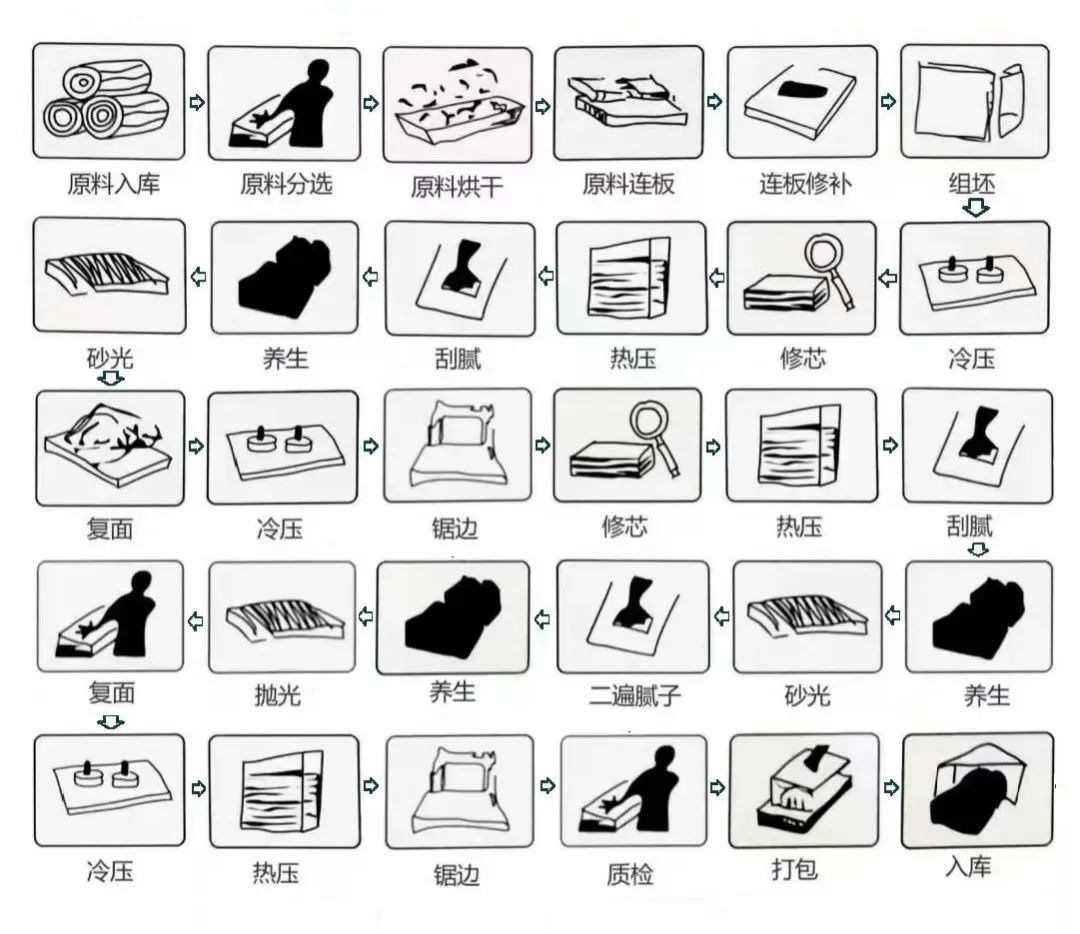 原料入库
原料分选
原料烘干
原料连板
连板修补
组坯

冷压
修芯
热压
刮腻
养生
砂光

复面
冷压
锯边
修芯
热压
刮腻

养生
砂光
二遍腻子
养生
抛光
复面

冷压
热压
锯边
质检
打包
入库